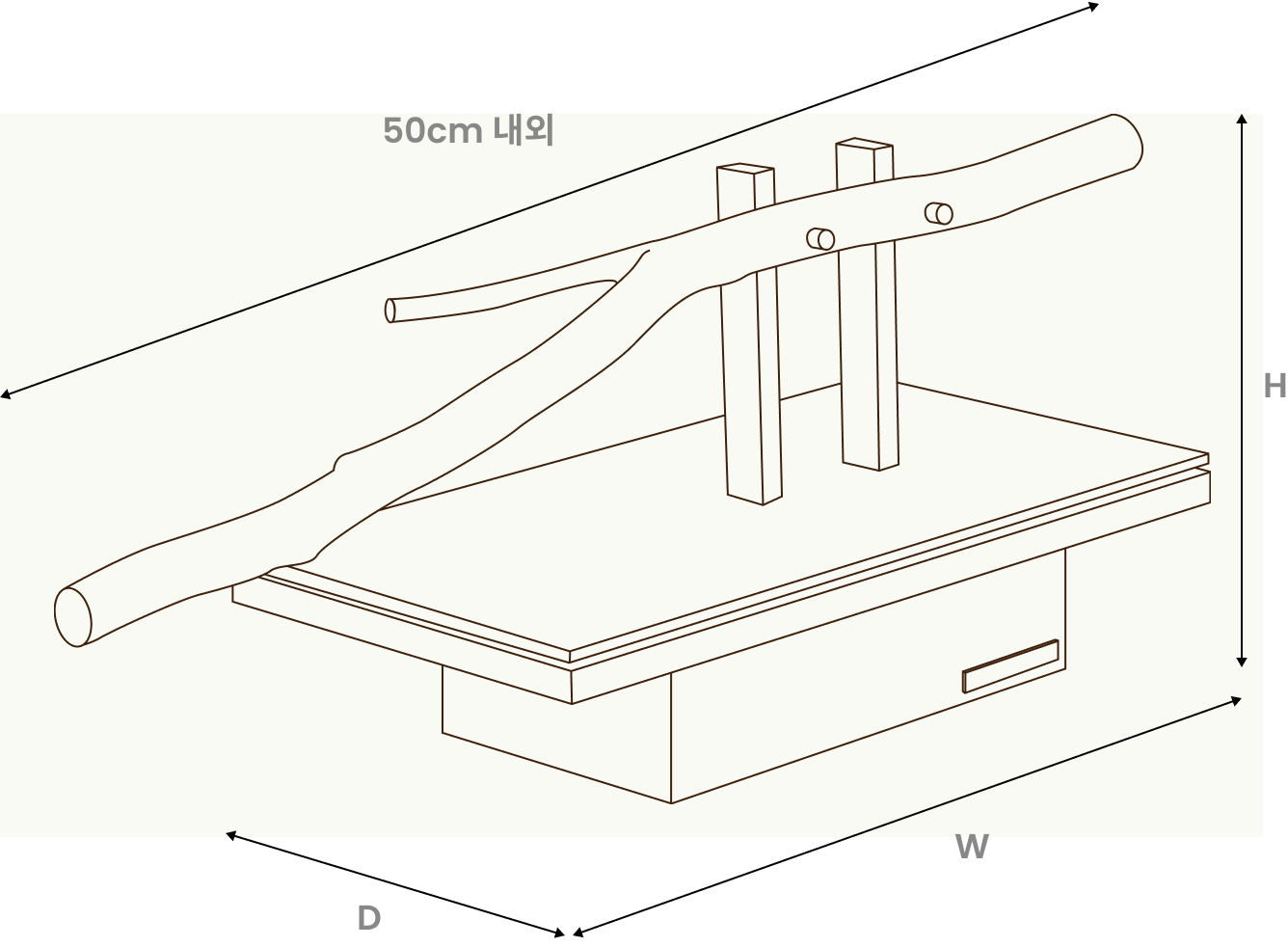 50cm 내외

H

W

D